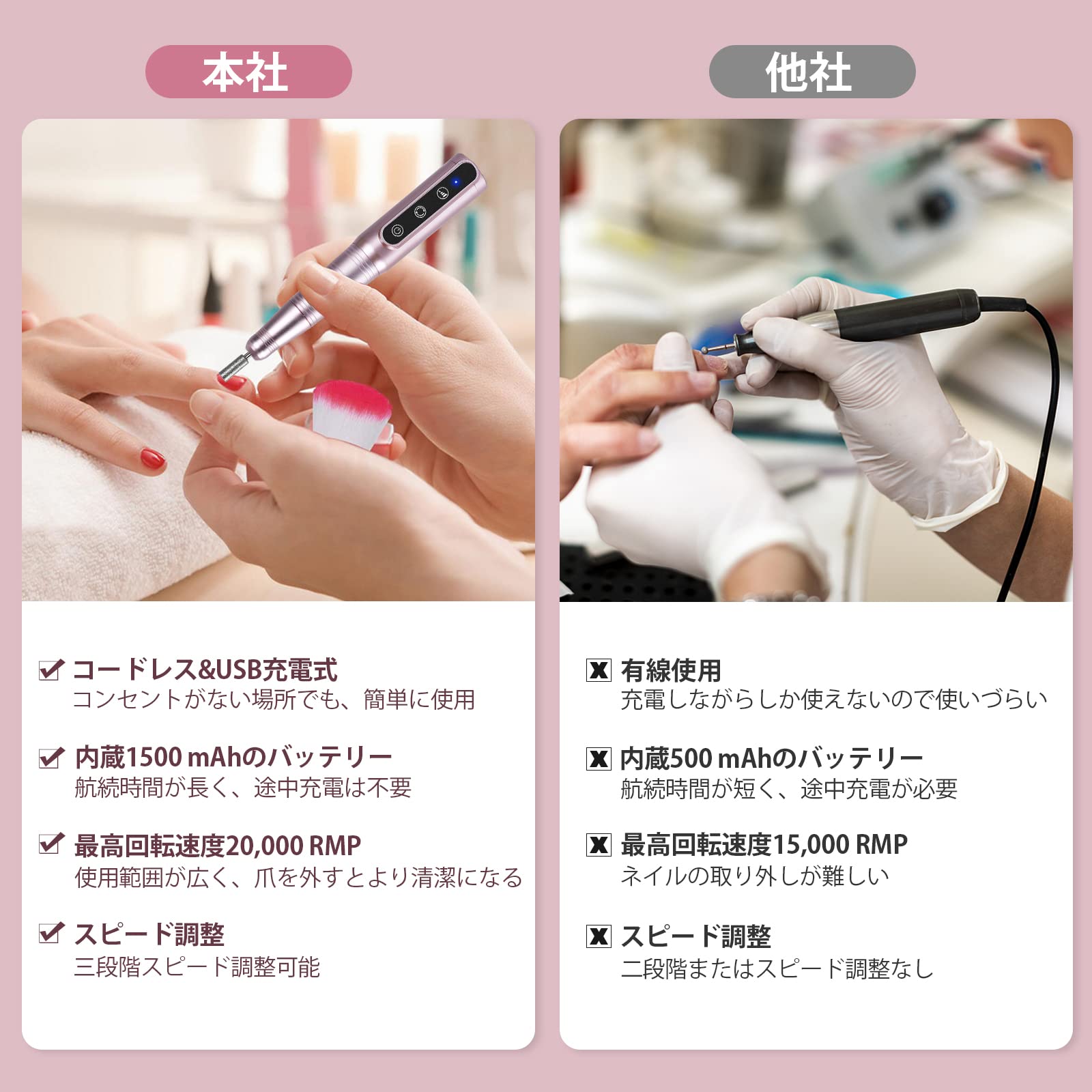 本社

コードレス&USB充電式
コンセントがない場所でも、簡単に使用

内蔵1500 mAhのバッテリー
航続時間が長く、途中充電は不要

最高回転速度20,000 RMP
使用範囲が広く、爪を外すとより清潔になる

スピード調整
三段階スピード調整可能

他社

有線使用
充電しながらしか使えないので使いづらい

内蔵500 mAhのバッテリー
航続時間が短く、途中充電が必要

最高回転速度15,000 RMP
ネイルの取り外しが難しい

スピード調整
二段階またはスピード調整なし